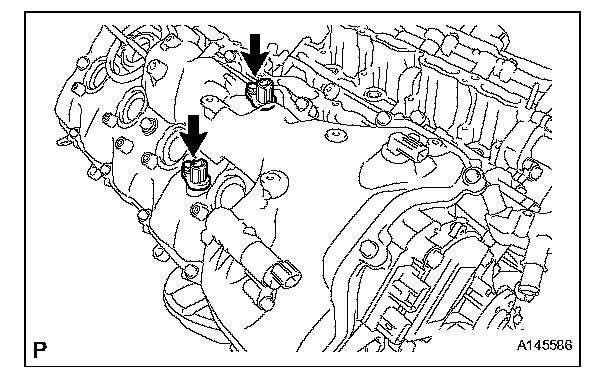 P
A145586