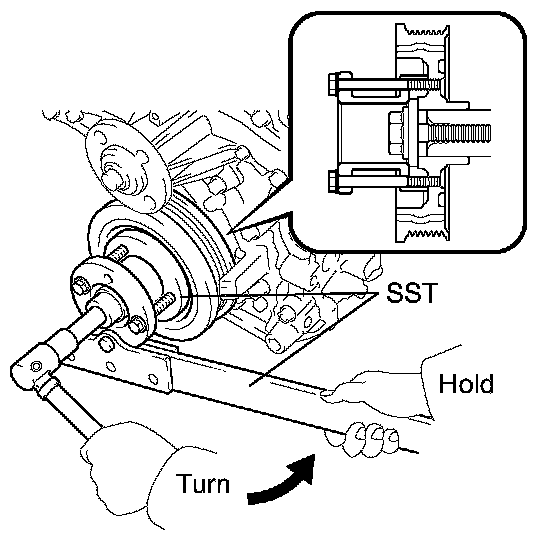 SST

Hold

Turn