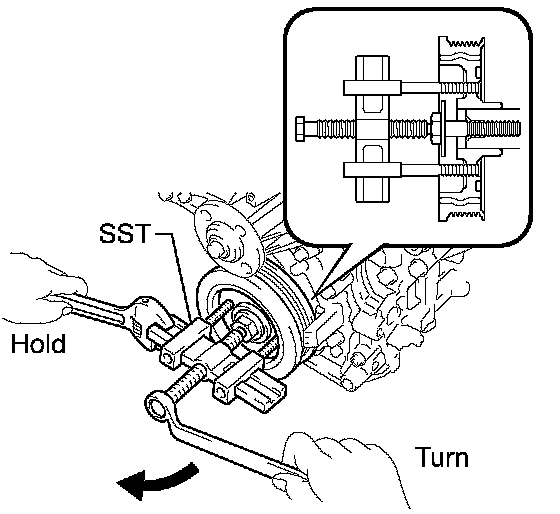 SST

Hold

Turn