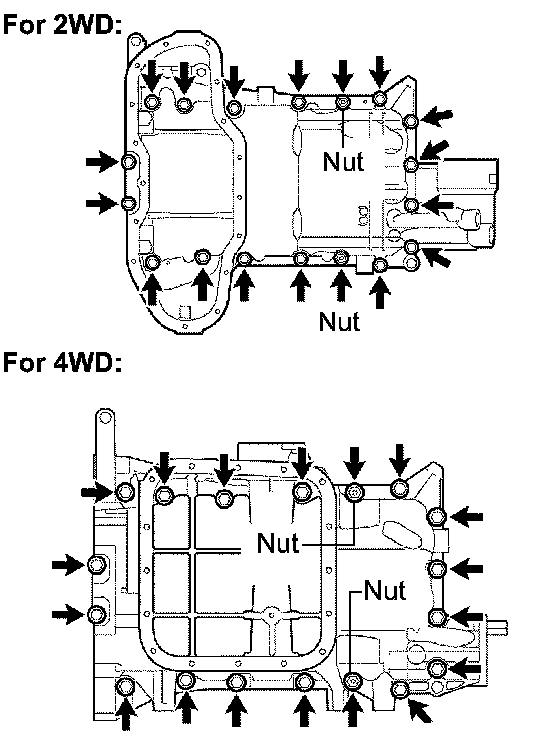 For 2WD:

Nut

Nut

For 4WD:

Nut

Nut