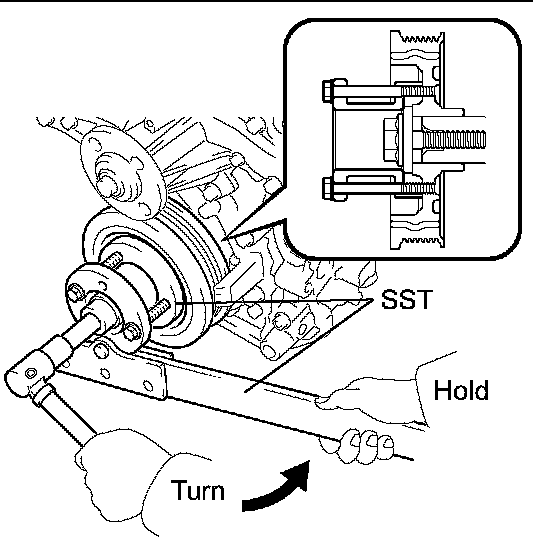 SST
Hold
Turn