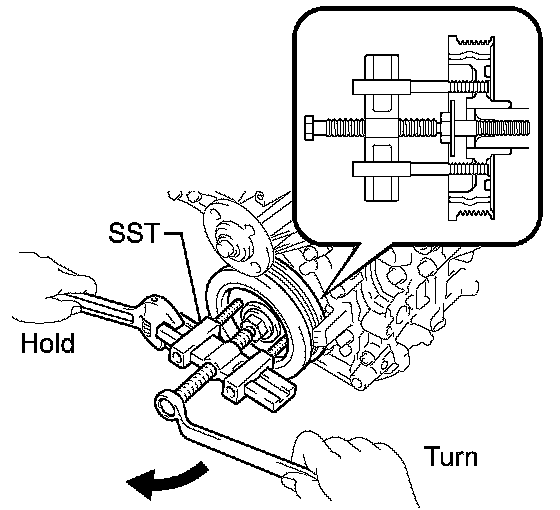 SST

Hold

Turn