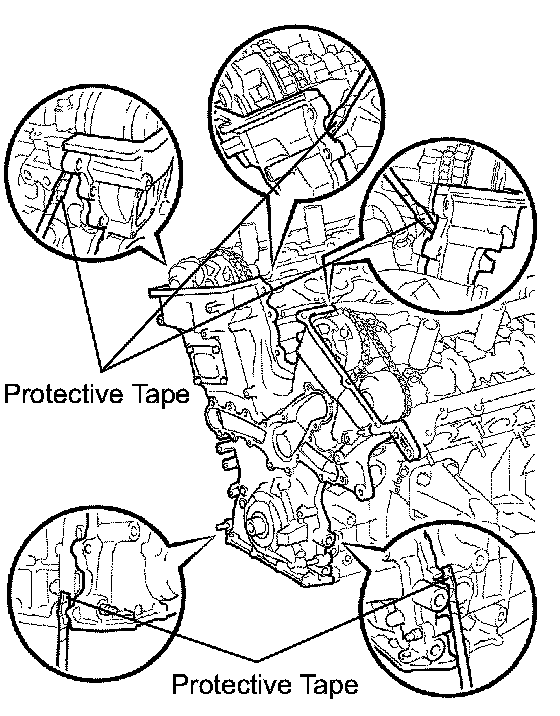 Protective Tape

Protective Tape