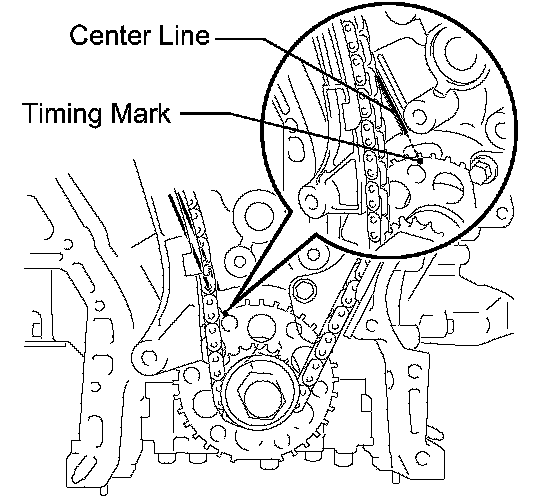 Center Line
Timing Mark