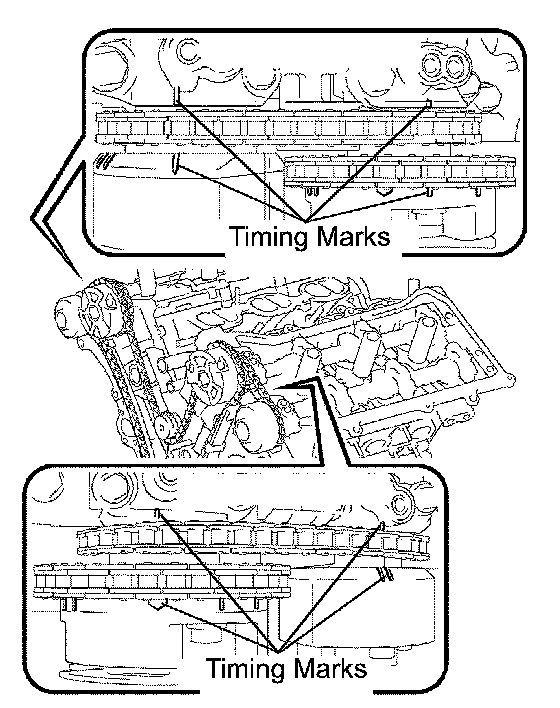 Timing Marks

Timing Marks