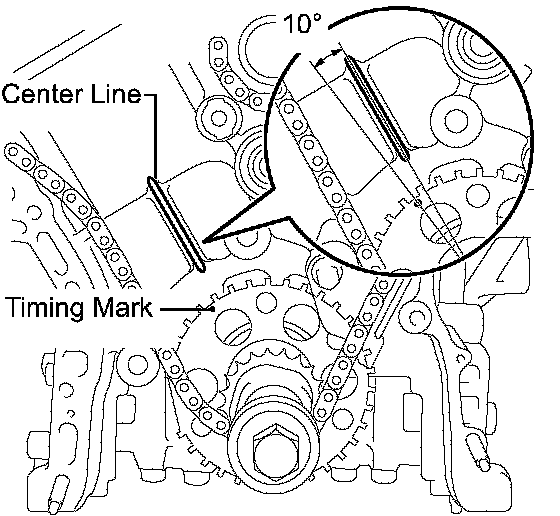 10°
Center Line
Timing Mark