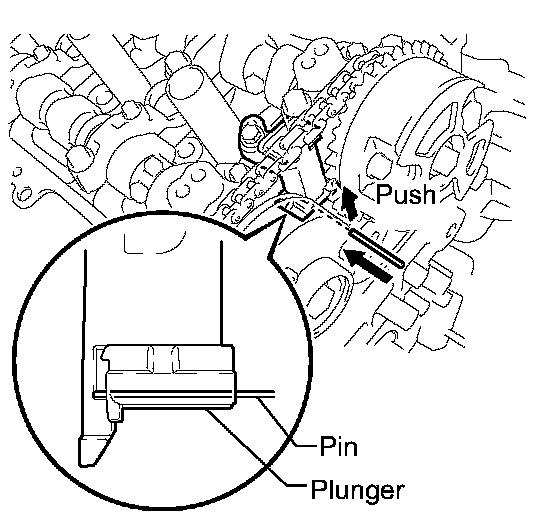 Push

Pin

Plunger