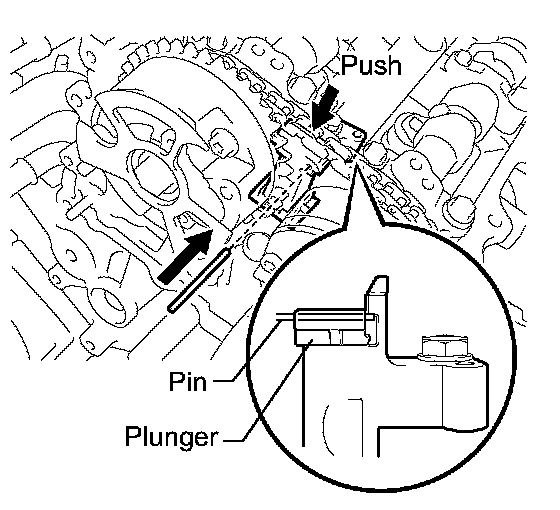 Push

Pin

Plunger