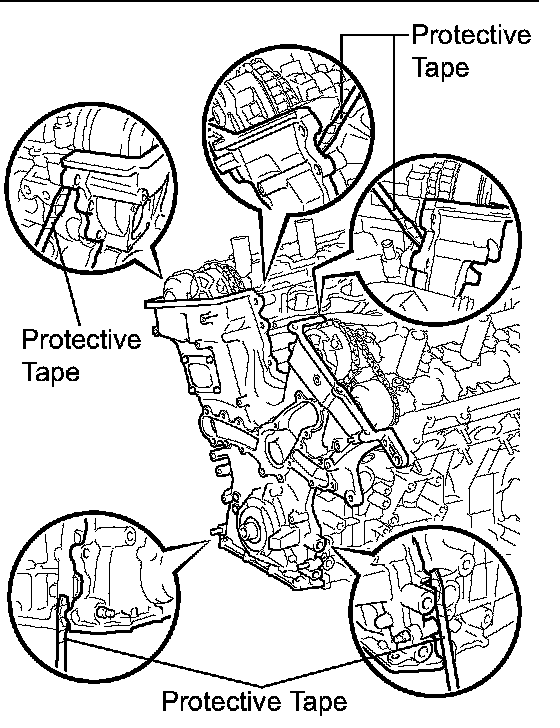 Protective Tape

Protective Tape

Protective Tape