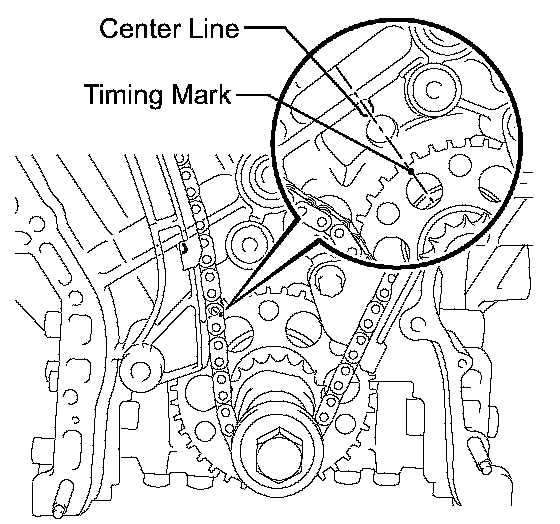 Center Line
Timing Mark