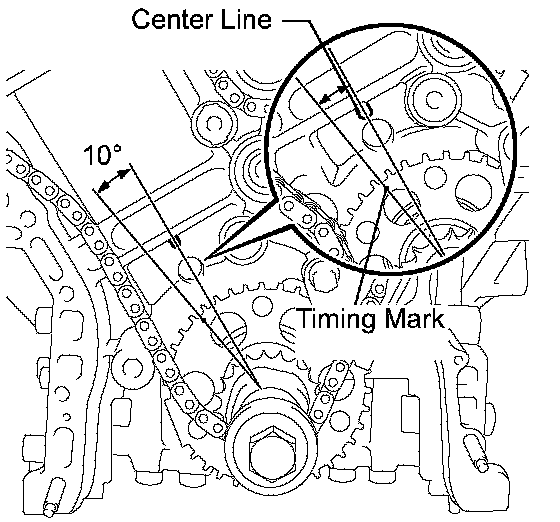 Center Line

10°

Timing Mark