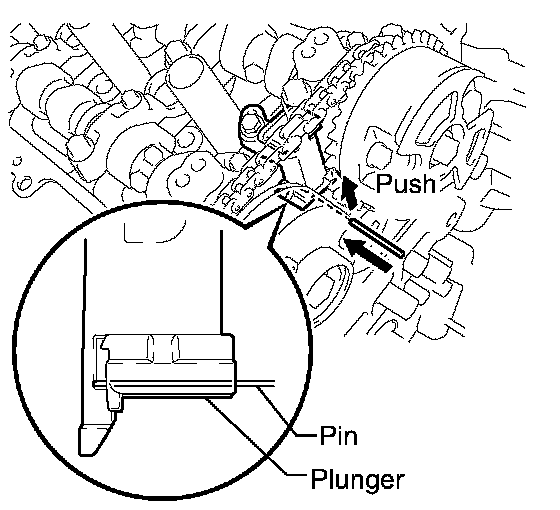 Push

Pin

Plunger