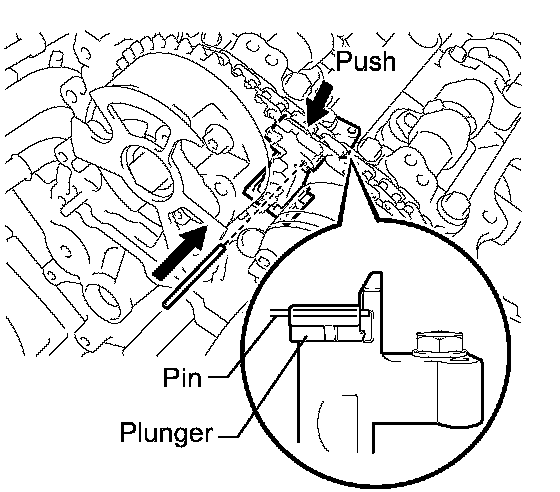 Push

Pin

Plunger