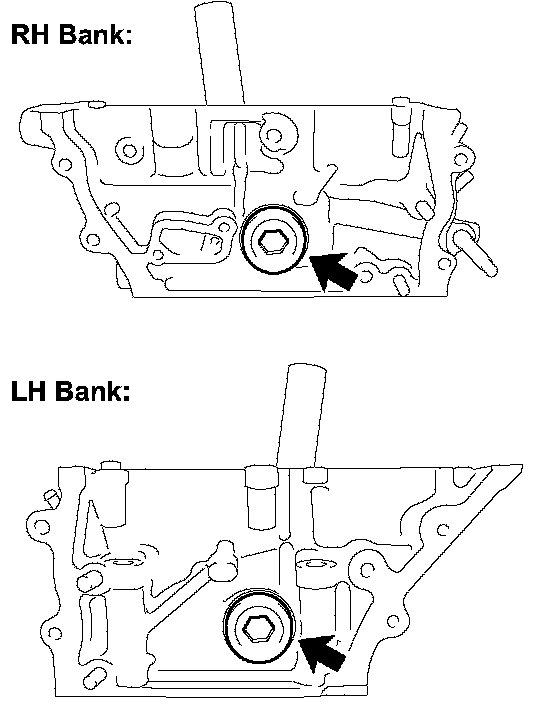 RH Bank:

LH Bank: