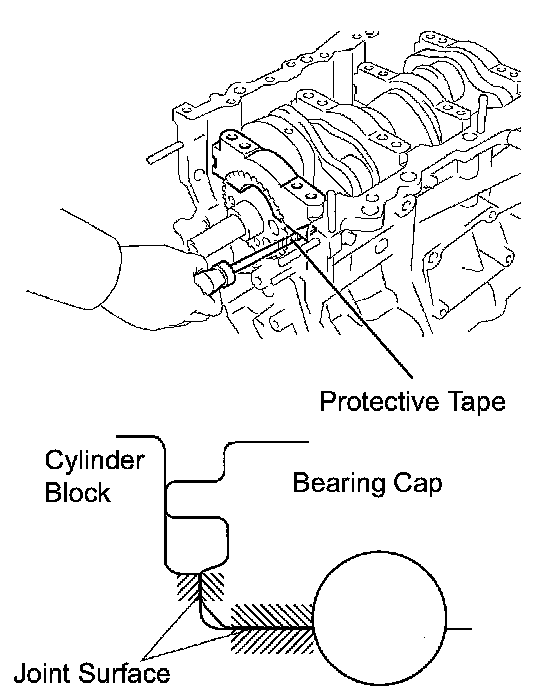 Protective Tape

Cylinder Block

Bearing Cap

Joint Surface