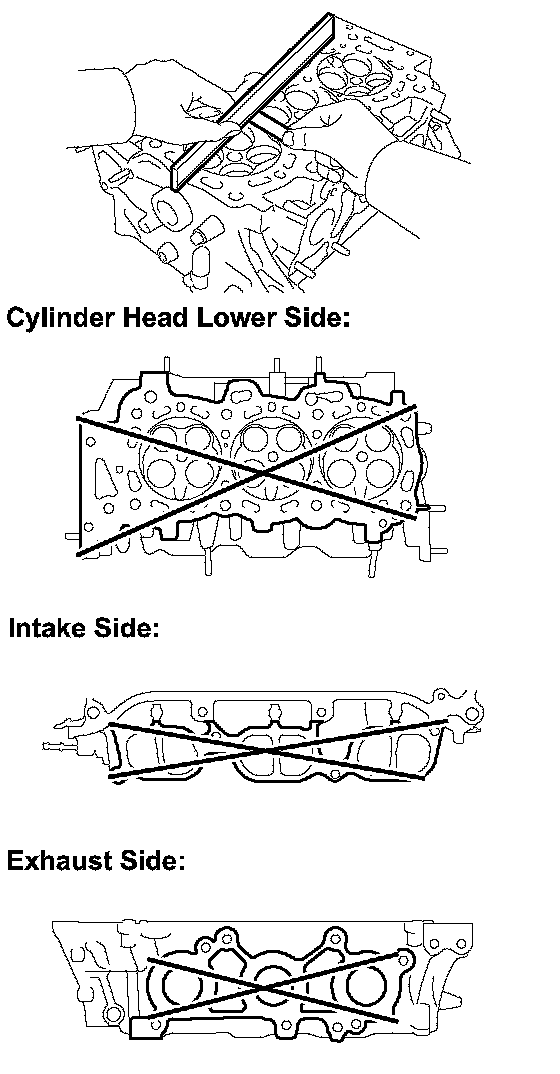 Cylinder Head Lower Side:

Intake Side:

Exhaust Side: