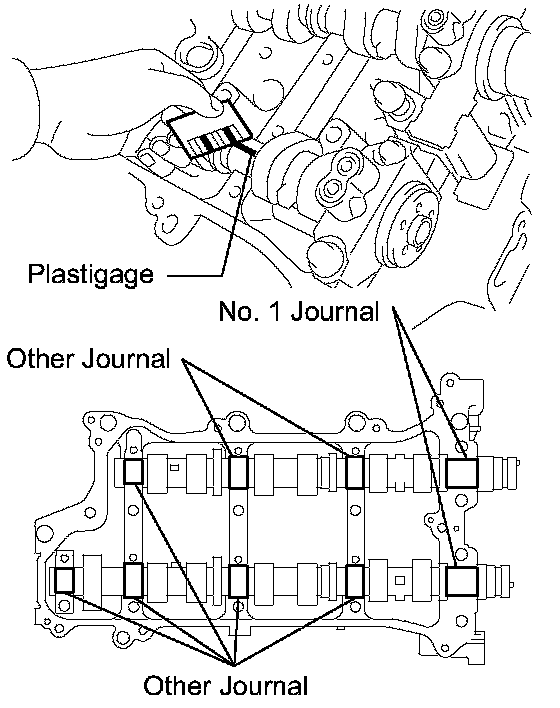 Plastigage

No. 1 Journal

Other Journal

Other Journal