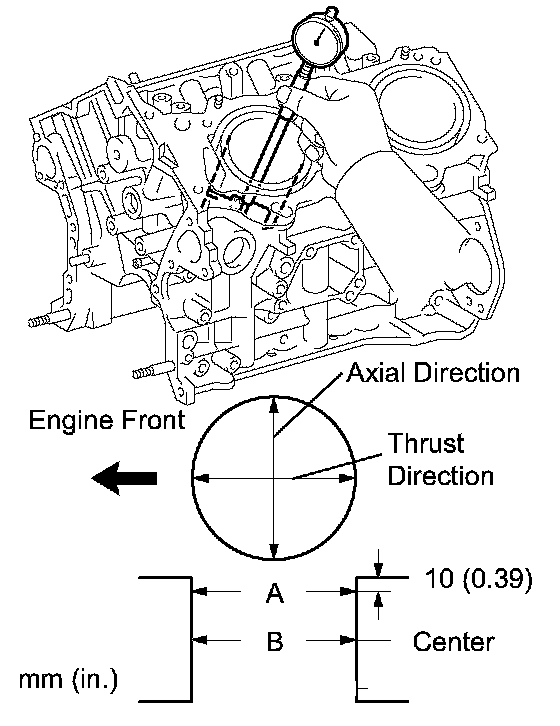 Axial Direction
Engine Front
Thrust Direction
A
10 (0.39)
B
Center
mm (in.)