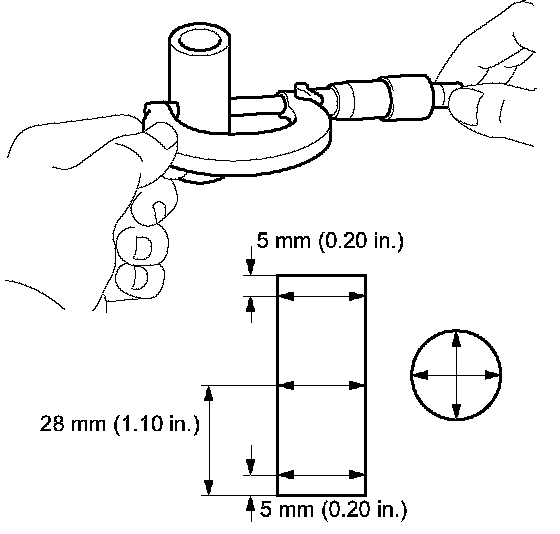 5 mm (0.20 in.)

28 mm (1.10 in.)

5 mm (0.20 in.)