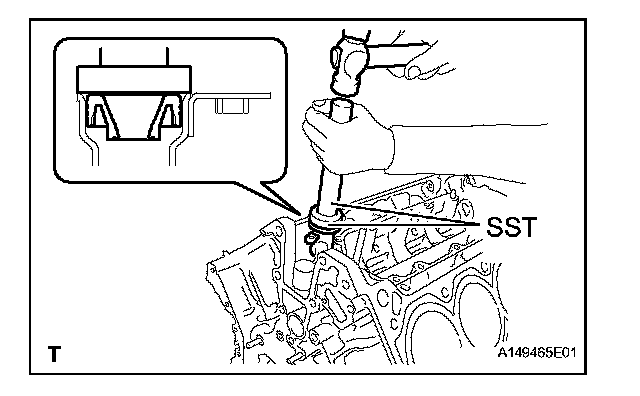 SST

T

A149465E01