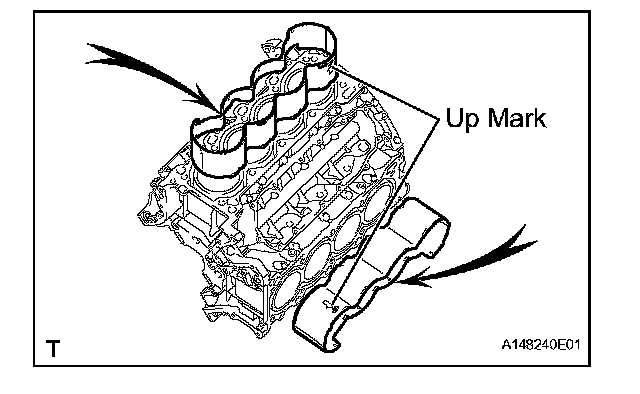 Up Mark

T

A148240E01