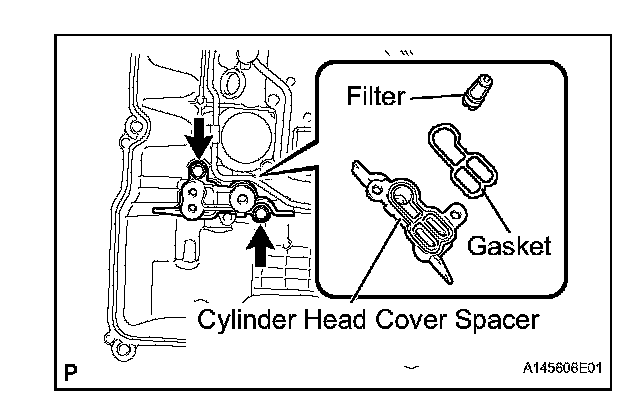 Filter
Gasket
Cylinder Head Cover Spacer
P
A145606E01