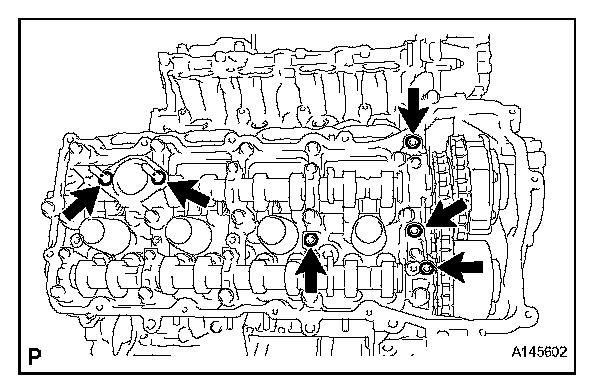 P

A145602