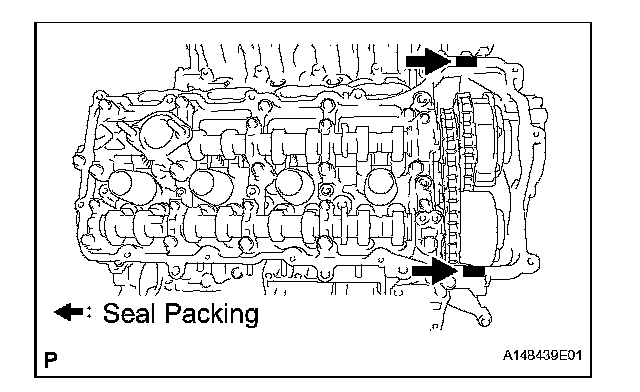 : Seal Packing

P

A148439E01