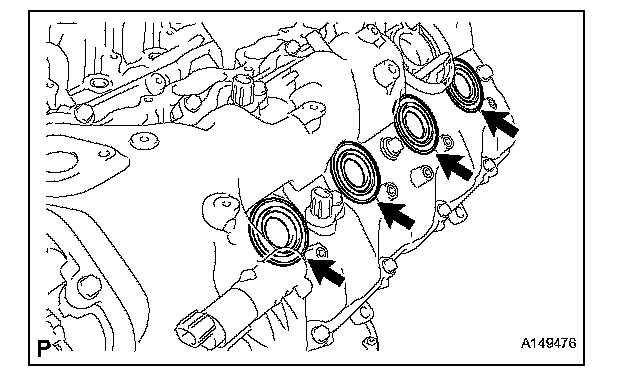 P
A149476