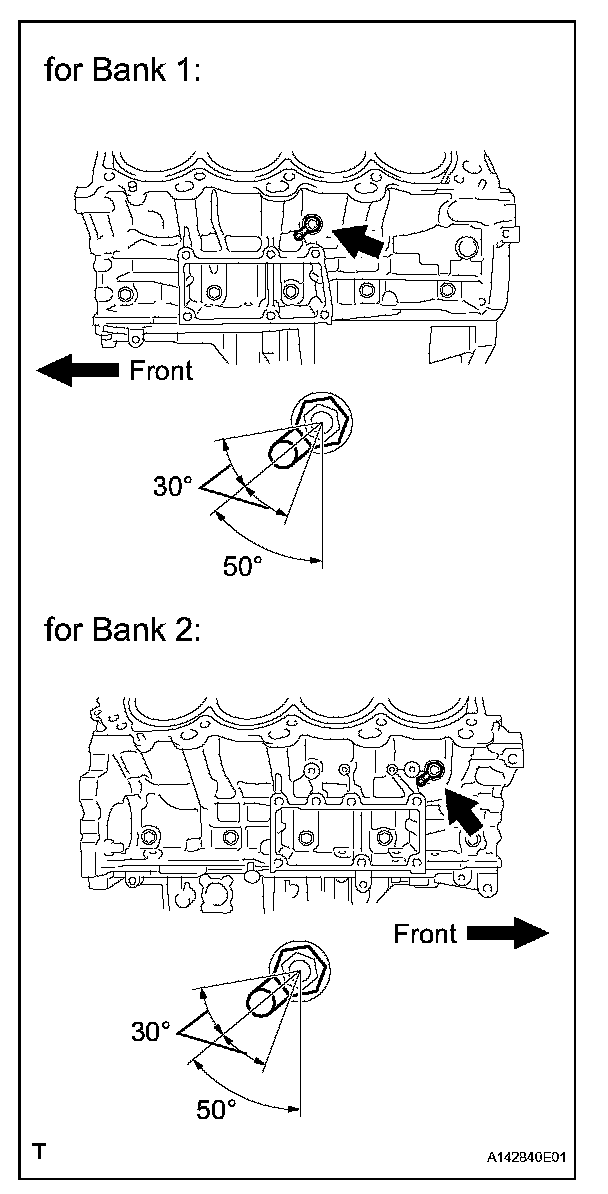 for Bank 1:

Front

30°

50°

for Bank 2:

Front

30°

50°

T

A142840E01