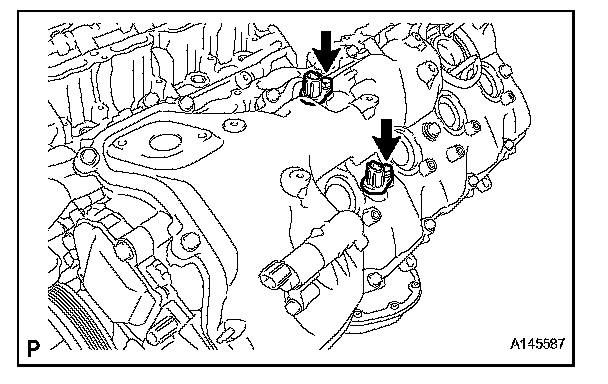 P

A145587