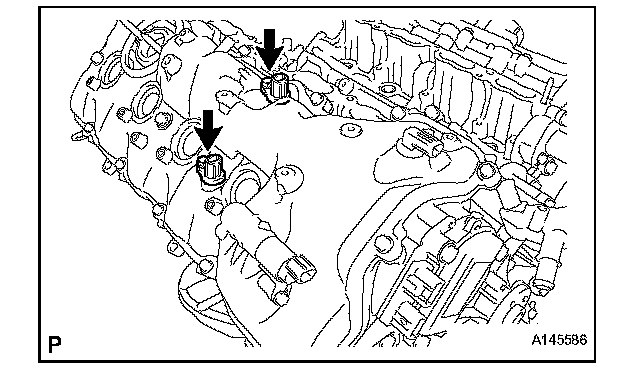 P

A145586