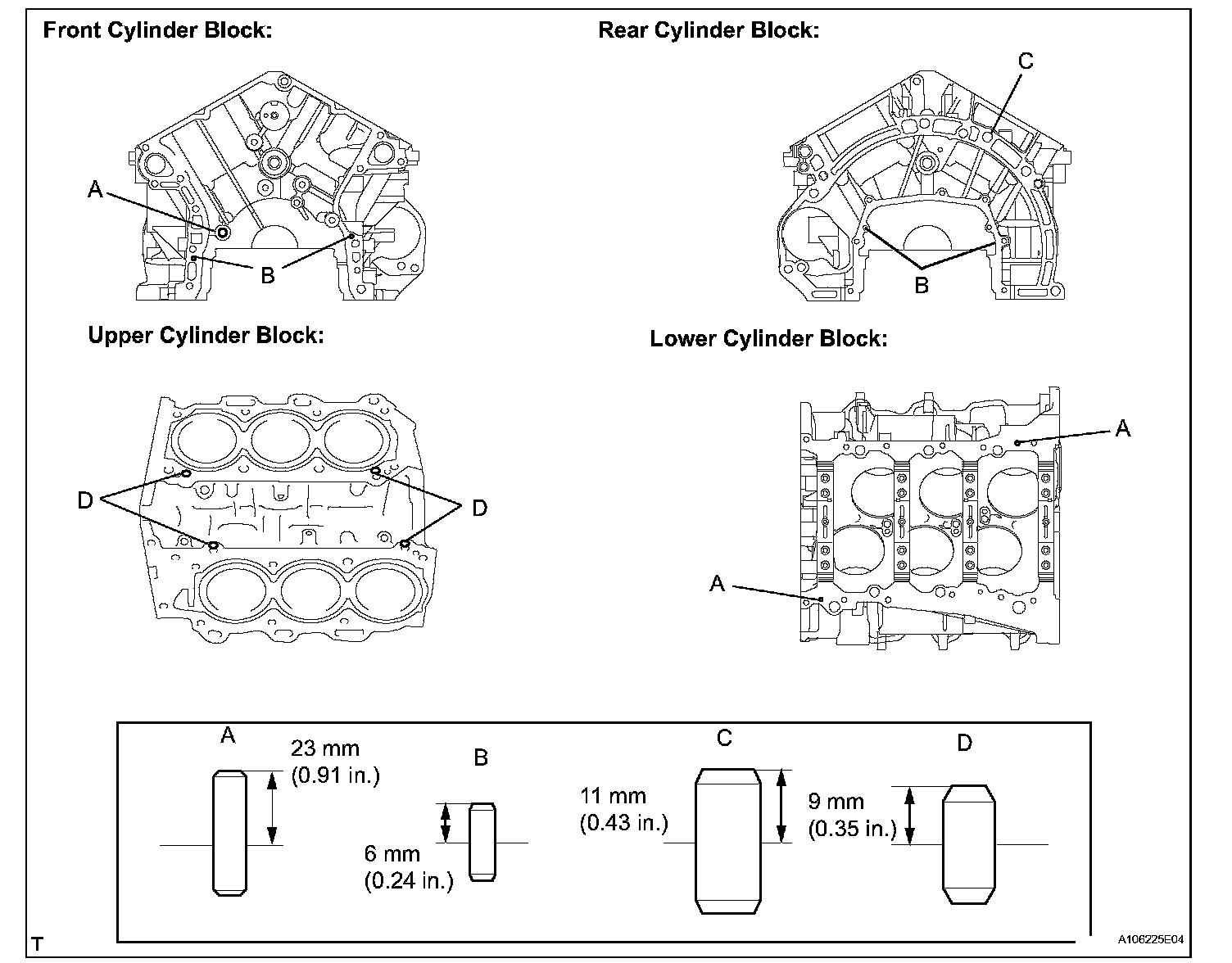 Front Cylinder Block:

A

B

Rear Cylinder Block:

C

B

Upper Cylinder Block:

D

D

Lower Cylinder Block:

A

A

A

23 mm (0.91 in.)

B

6 mm (0.24 in.)

C

11 mm (0.43 in.)

D

9 mm (0.35 in.)

T

A106225E04