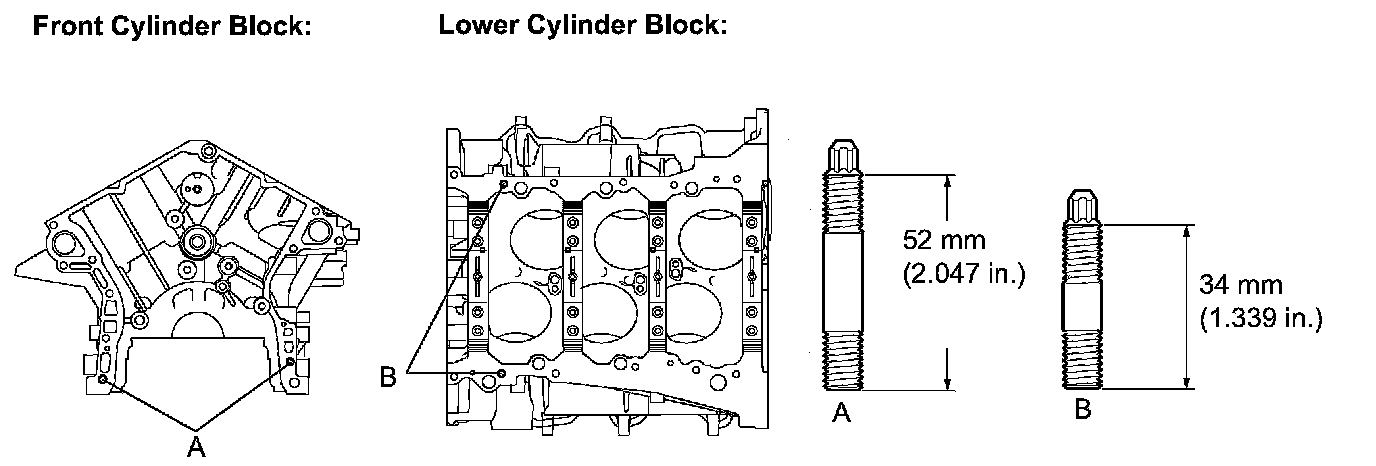 Front Cylinder Block:

Lower Cylinder Block:

A

B

52 mm
(2.047 in.)

A

34 mm
(1.339 in.)

B