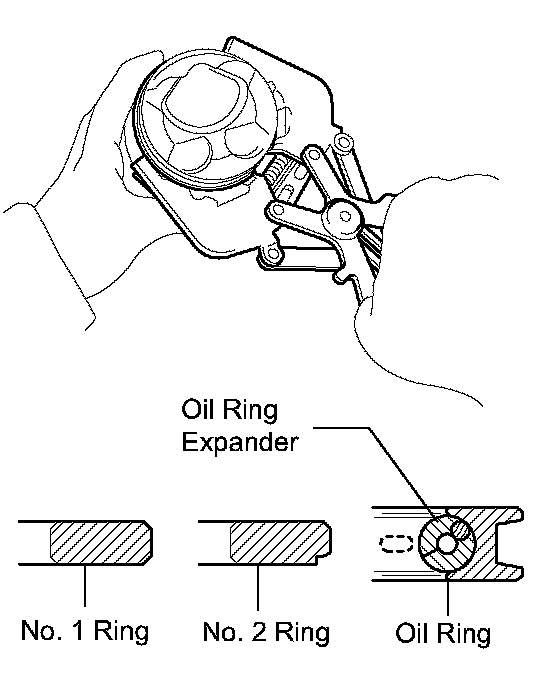 Oil Ring Expander

No. 1 Ring

No. 2 Ring

Oil Ring