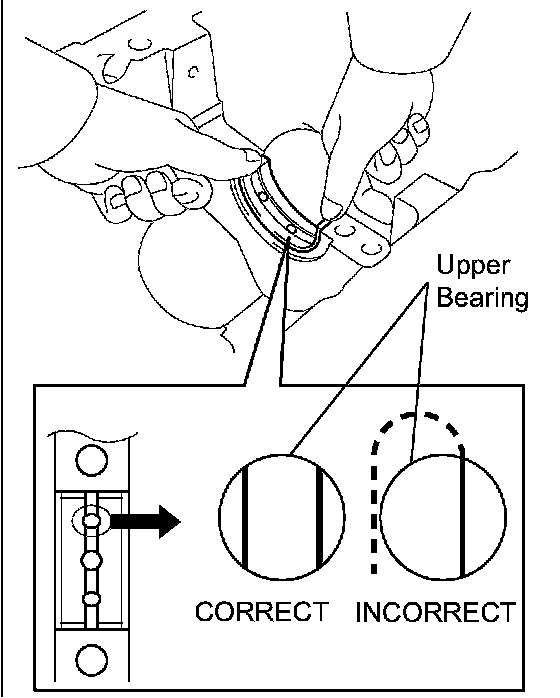 Upper Bearing

CORRECT INCORRECT