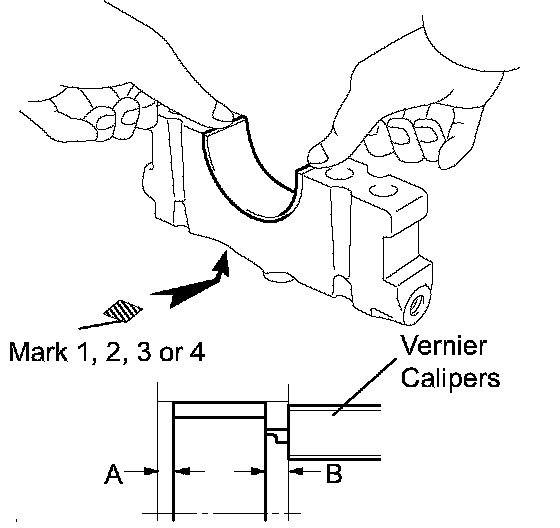 Mark 1, 2, 3 or 4

Vernier Calipers

A

B