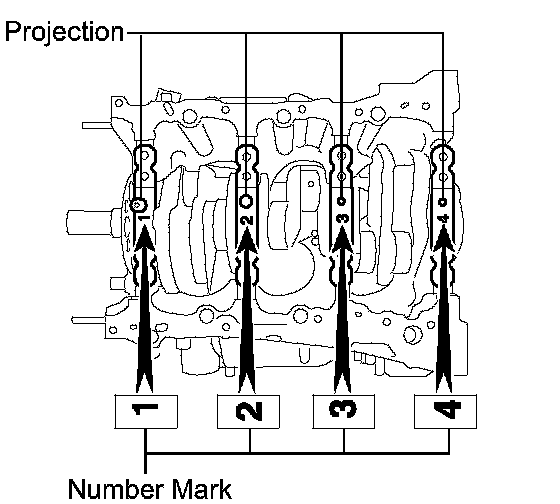 Projection

1
2
3
4

1
2
3
4

Number Mark