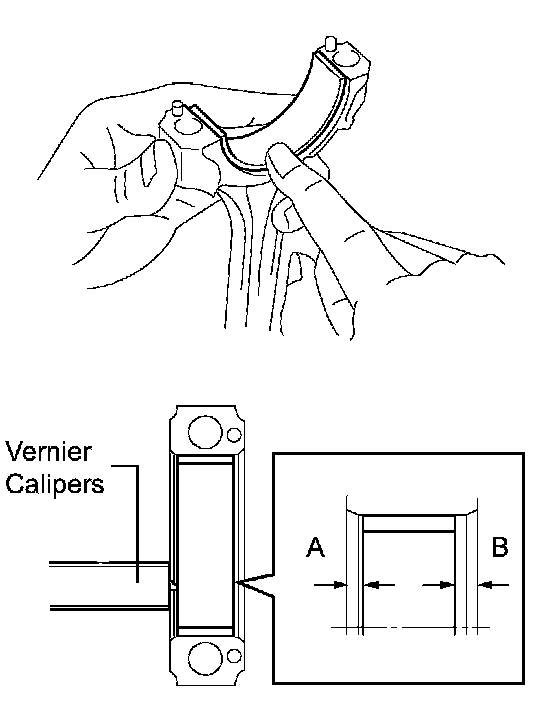 Vernier Calipers

A

B