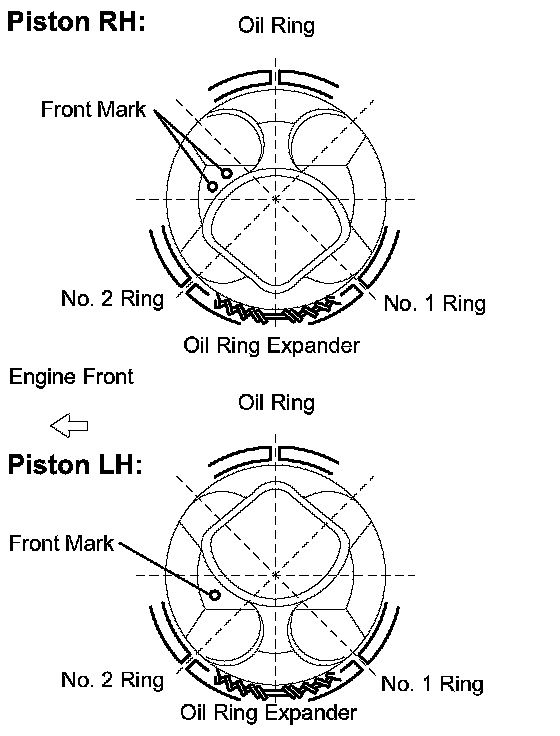 Piston RH:

Oil Ring

Front Mark

No. 2 Ring

No. 1 Ring

Oil Ring Expander

Engine Front

Oil Ring

Piston LH:

Front Mark

No. 2 Ring

No. 1 Ring

Oil Ring Expander