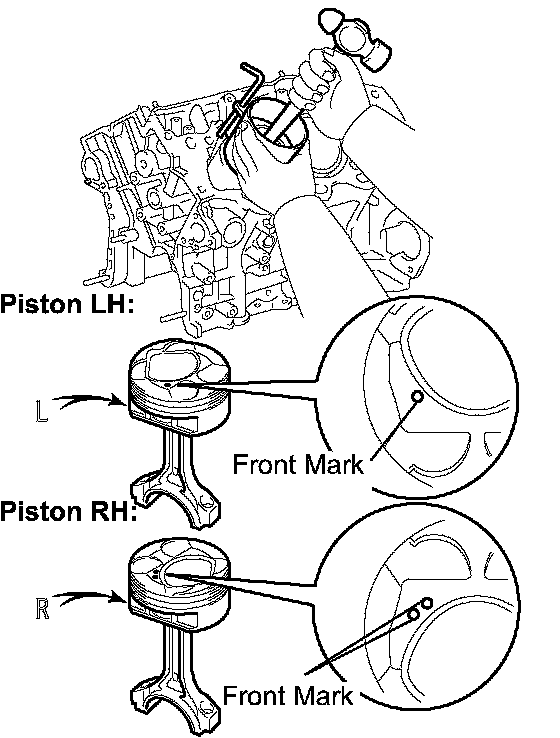 Piston LH:

L

Front Mark

Piston RH:

R

Front Mark