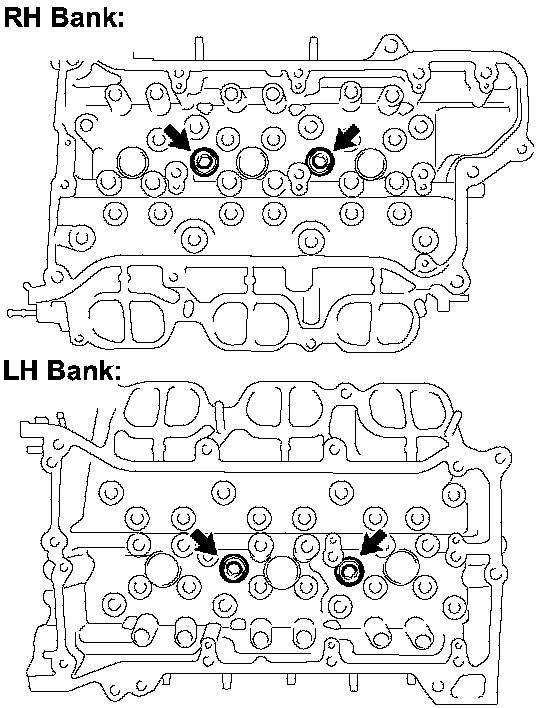 RH Bank:

LH Bank: