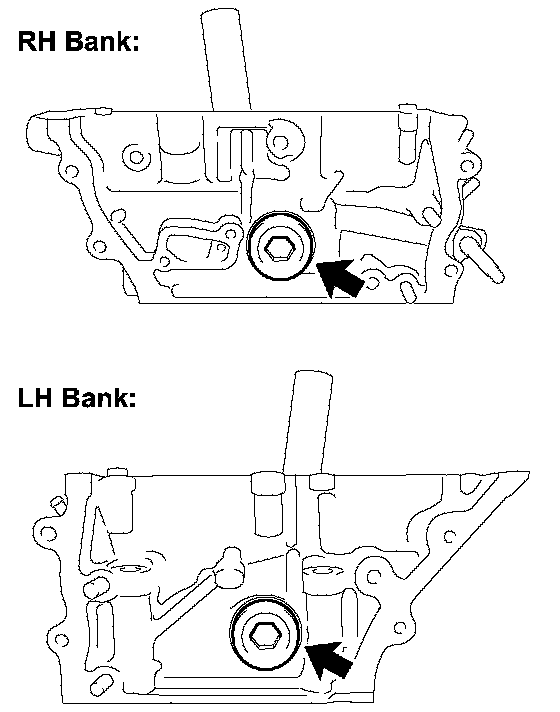 RH Bank:

LH Bank: