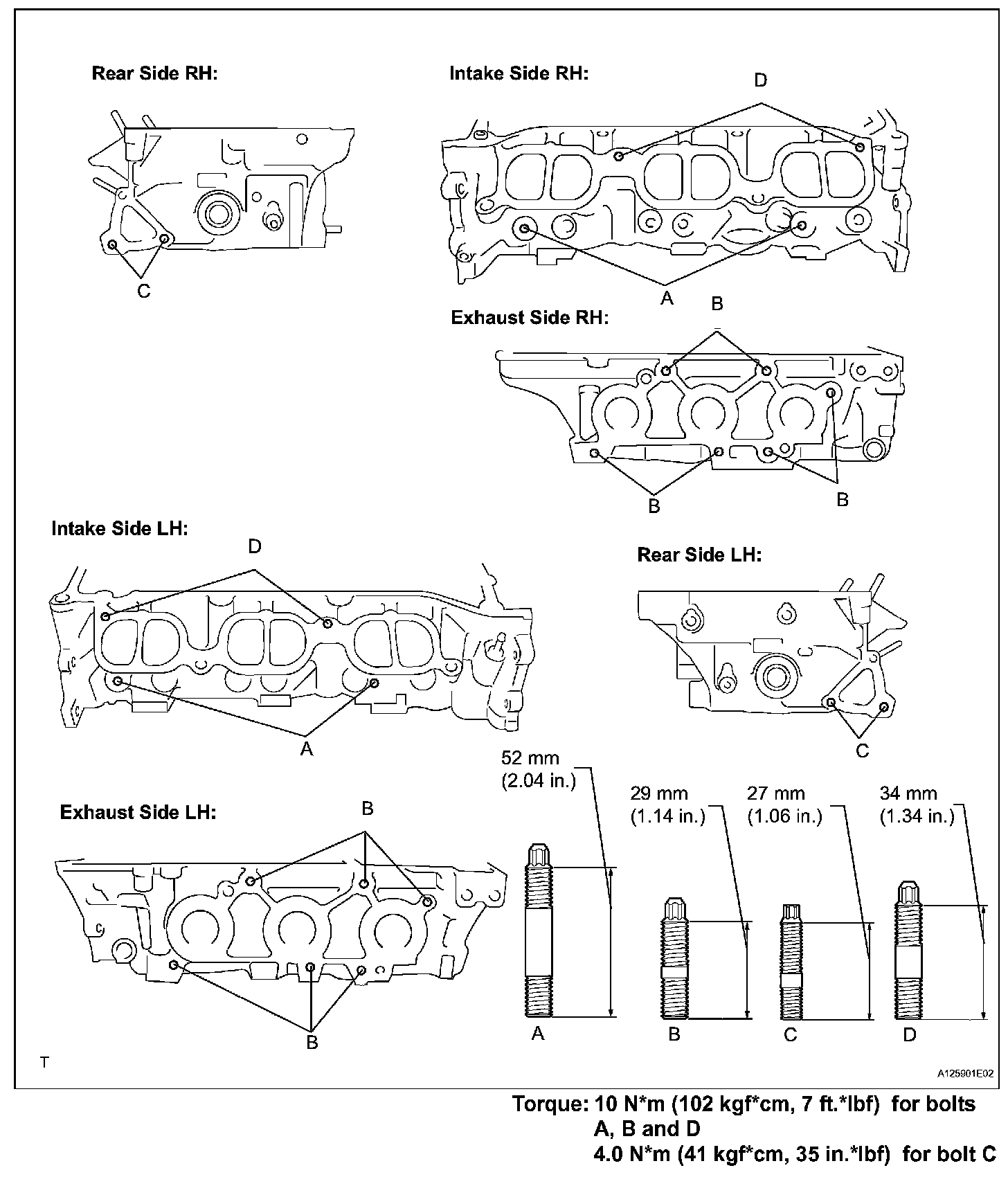 Rear Side RH:

C

Intake Side RH:

D

A

Exhaust Side RH:

B

B

B

Intake Side LH:

D

A

Rear Side LH:

C

Exhaust Side LH:

B

B

52 mm
(2.04 in.)

29 mm
(1.14 in.)

27 mm
(1.06 in.)

34 mm
(1.34 in.)

A

B

C

D

T

A125901E02

Torque: 10 N*m (102 kgf*cm, 7 ft.*lbf) for bolts A, B and D
4.0 N*m (41 kgf*cm, 35 in.*lbf) for bolt C