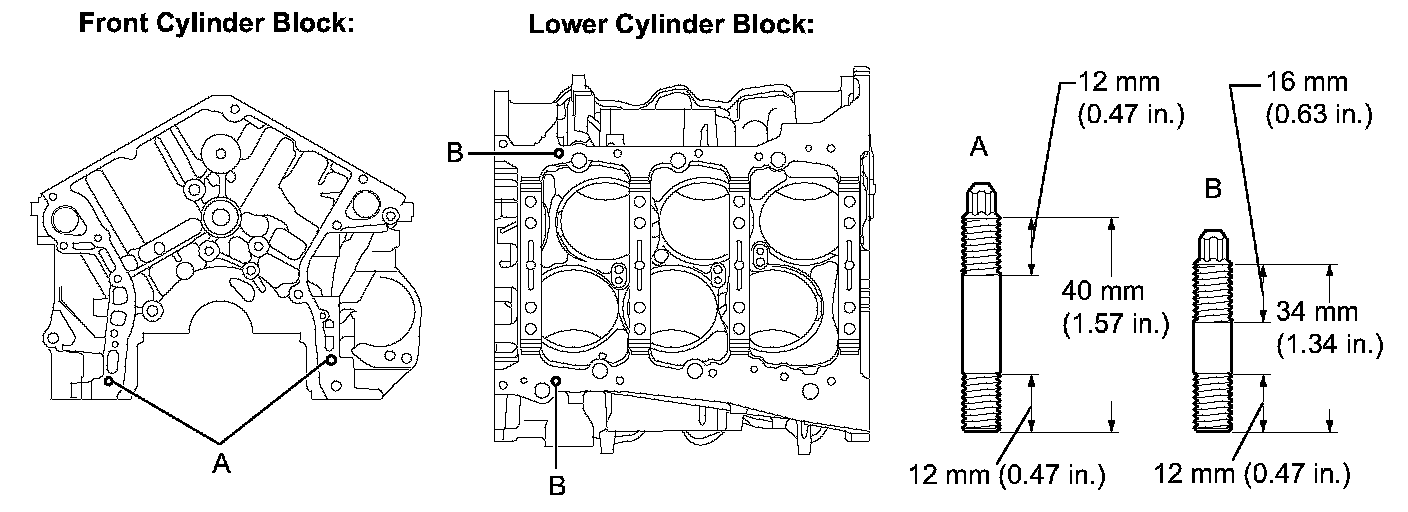 Front Cylinder Block:

A

Lower Cylinder Block:

B

B

A

12 mm (0.47 in.)

40 mm (1.57 in.)

12 mm (0.47 in.)

B

16 mm (0.63 in.)

34 mm (1.34 in.)

12 mm (0.47 in.)