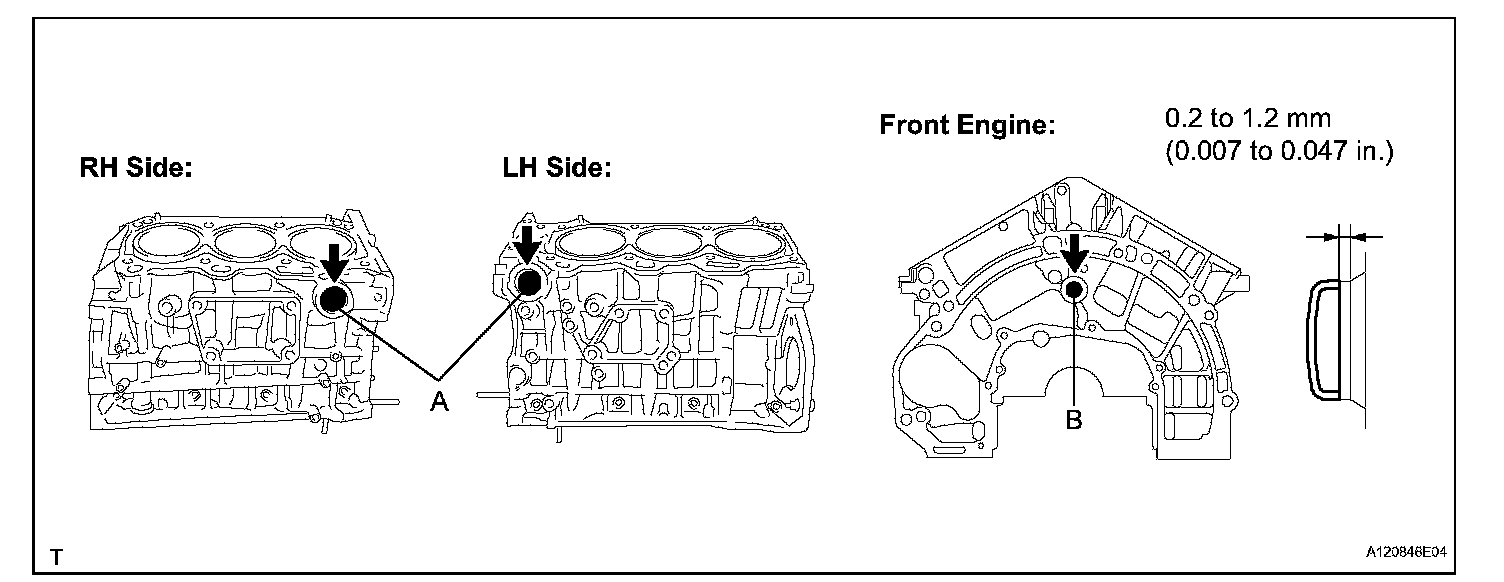 RH Side:

LH Side:

Front Engine:

0.2 to 1.2 mm
(0.007 to 0.047 in.)

A

B

T

A120846E04