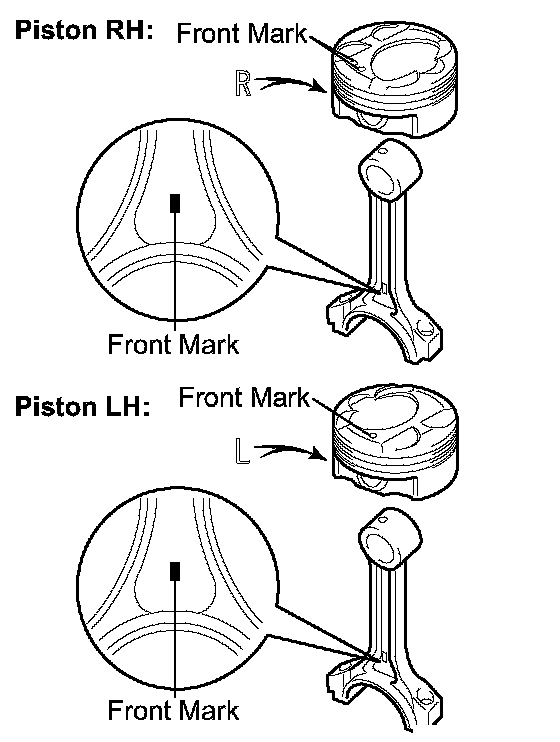 Piston RH: Front Mark

R

Front Mark

Piston LH: Front Mark

L

Front Mark