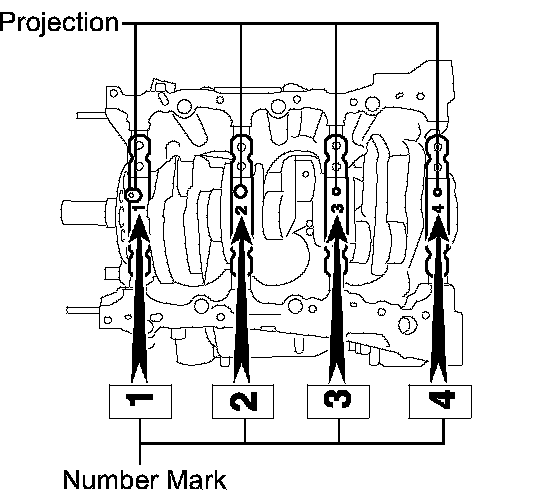 Projection

1 2 3 4

1 2 3 4

Number Mark