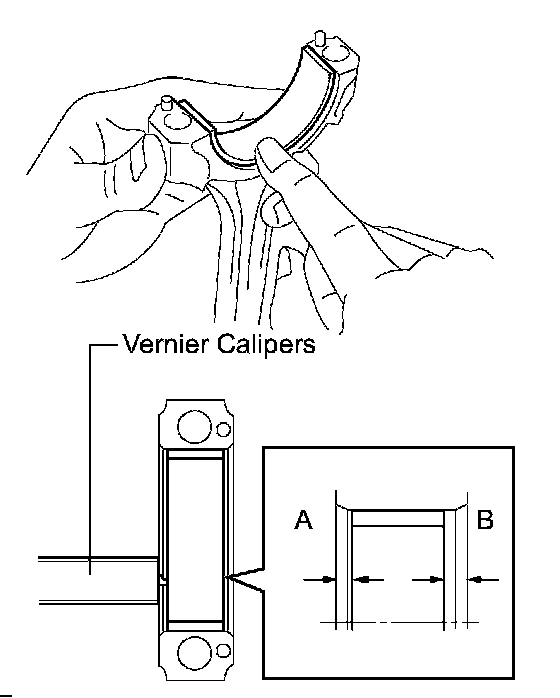 Vernier Calipers

A

B