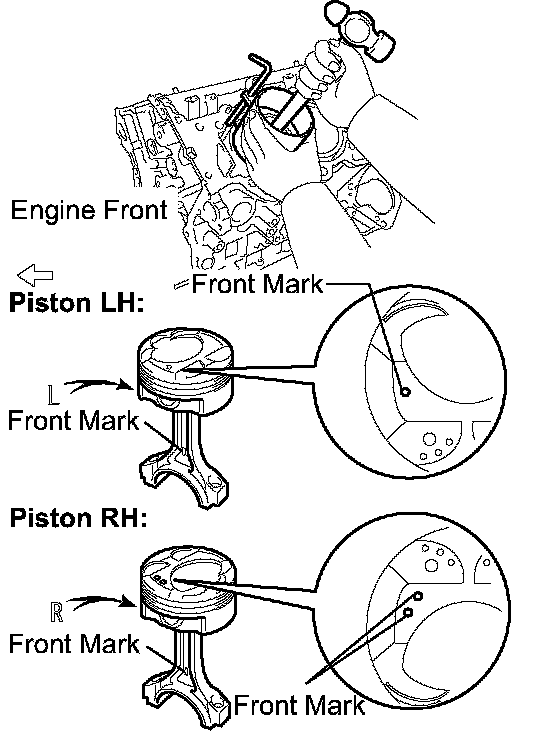 Engine Front

Front Mark

Piston LH:

L

Front Mark

Piston RH:

R

Front Mark

Front Mark